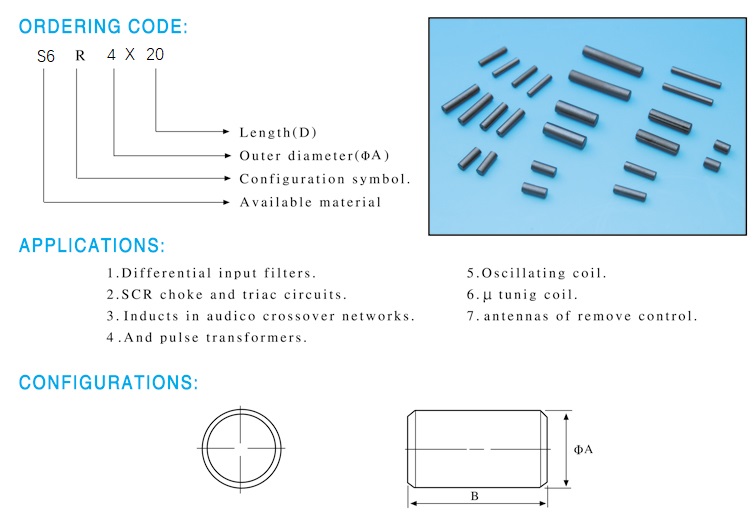 ORDERING CODE:

S6 R 4 X 20

Length(D)
Outer diameter(ΦA)
Configuration symbol.
Available material

APPLICATIONS:

1.Differential input filters.
2.SCR choke and triac circuits.
3.Inducts in audico crossover networks.
4.And pulse transformers.

5.Oscillating coil.
6.μ tunig coil.
7.antennas of remove control.

CONFIGURATIONS:

ΦA
B